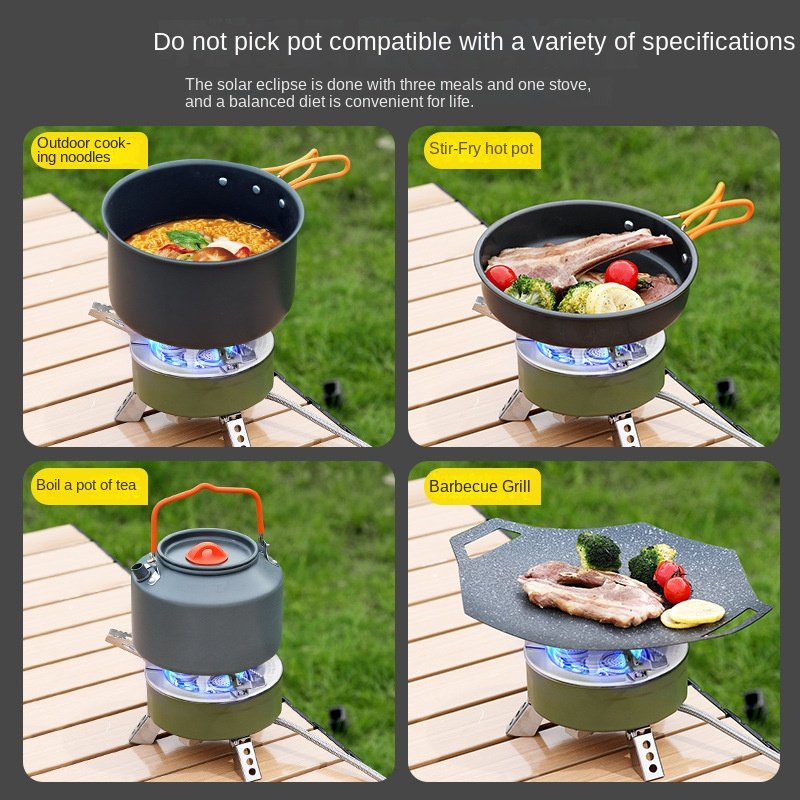 Do not pick pot compatible with a variety of specifications

The solar eclipse is done with three meals and one stove, and a balanced diet is convenient for life.

Outdoor cooking noodles

Stir-Fry hot pot

Boil a pot of tea

Barbecue Grill