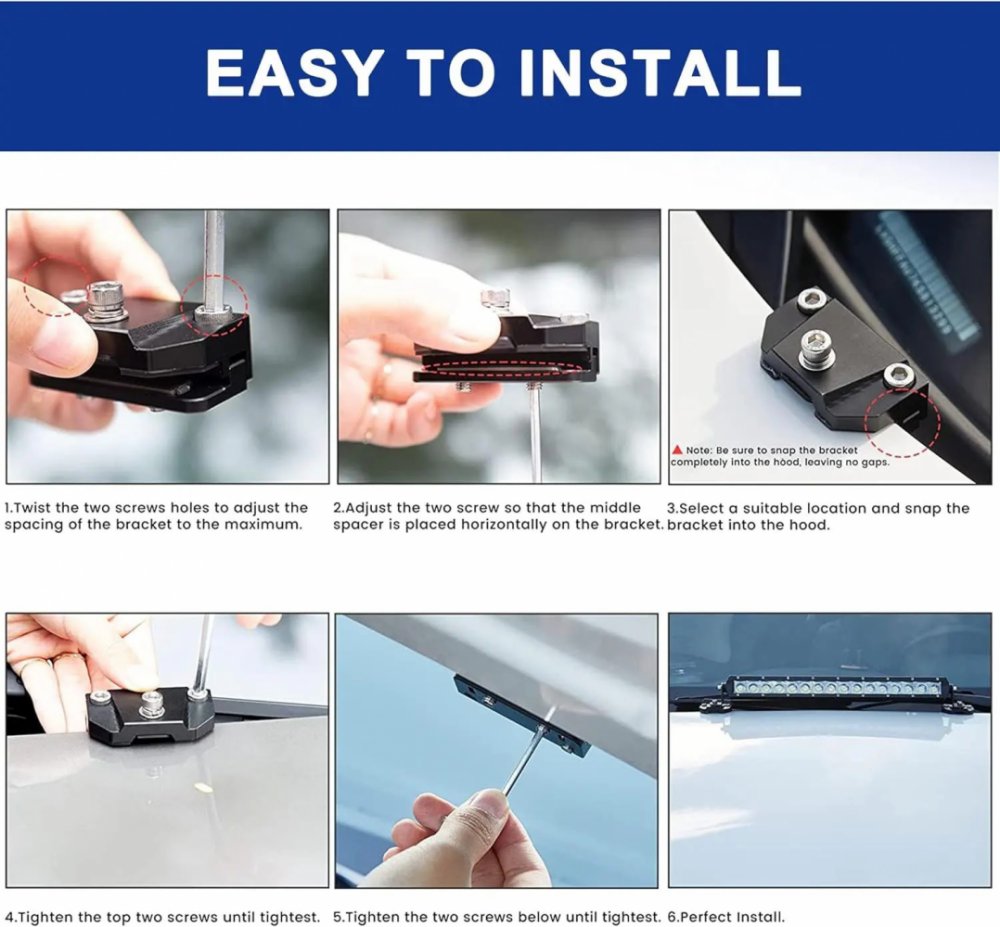 EASY TO INSTALL

Note: Be sure to snap the bracket completely into the hood, leaving no gaps.

1.Twist the two screws holes to adjust the spacing of the bracket to the maximum.

2.Adjust the two screw so that the middle spacer is placed horizontally on the bracket.

3.Select a suitable location and snap the bracket into the hood.

4.Tighten the top two screws until tightest.

5.Tighten the two screws below until tightest.

6.Perfect Install.